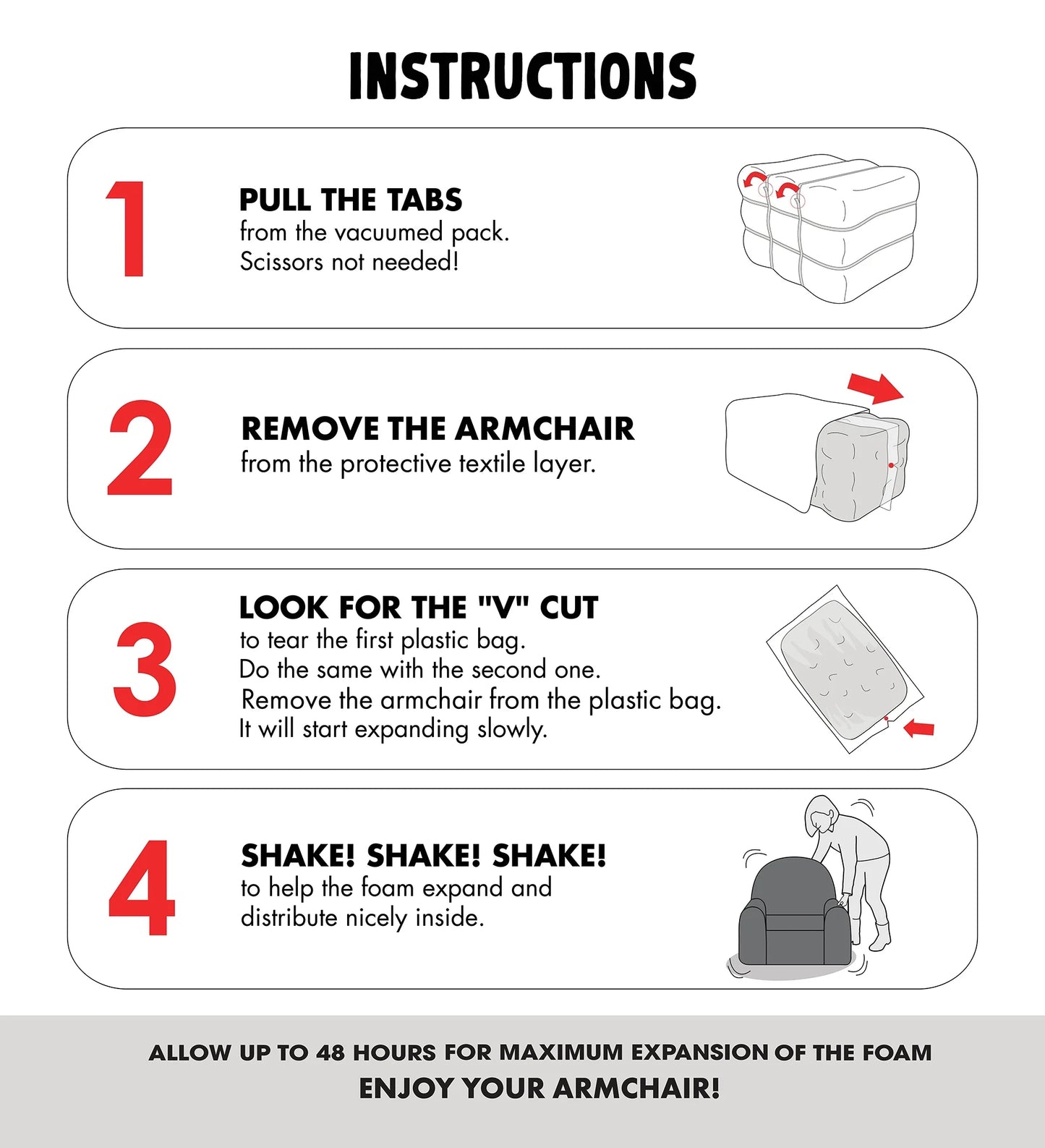 INSTRUCTIONS

1

PULL THE TABS
from the vacuumed pack.
Scissors not needed!

2

REMOVE THE ARMCHAIR
from the protective textile layer.

3

LOOK FOR THE "V" CUT
to tear the first plastic bag.
Do the same with the second one.
Remove the armchair from the plastic bag.
It will start expanding slowly.

4

SHAKE! SHAKE! SHAKE!
to help the foam expand and distribute nicely inside.

ALLOW UP TO 48 HOURS FOR MAXIMUM EXPANSION OF THE FOAM
ENJOY YOUR ARMCHAIR!